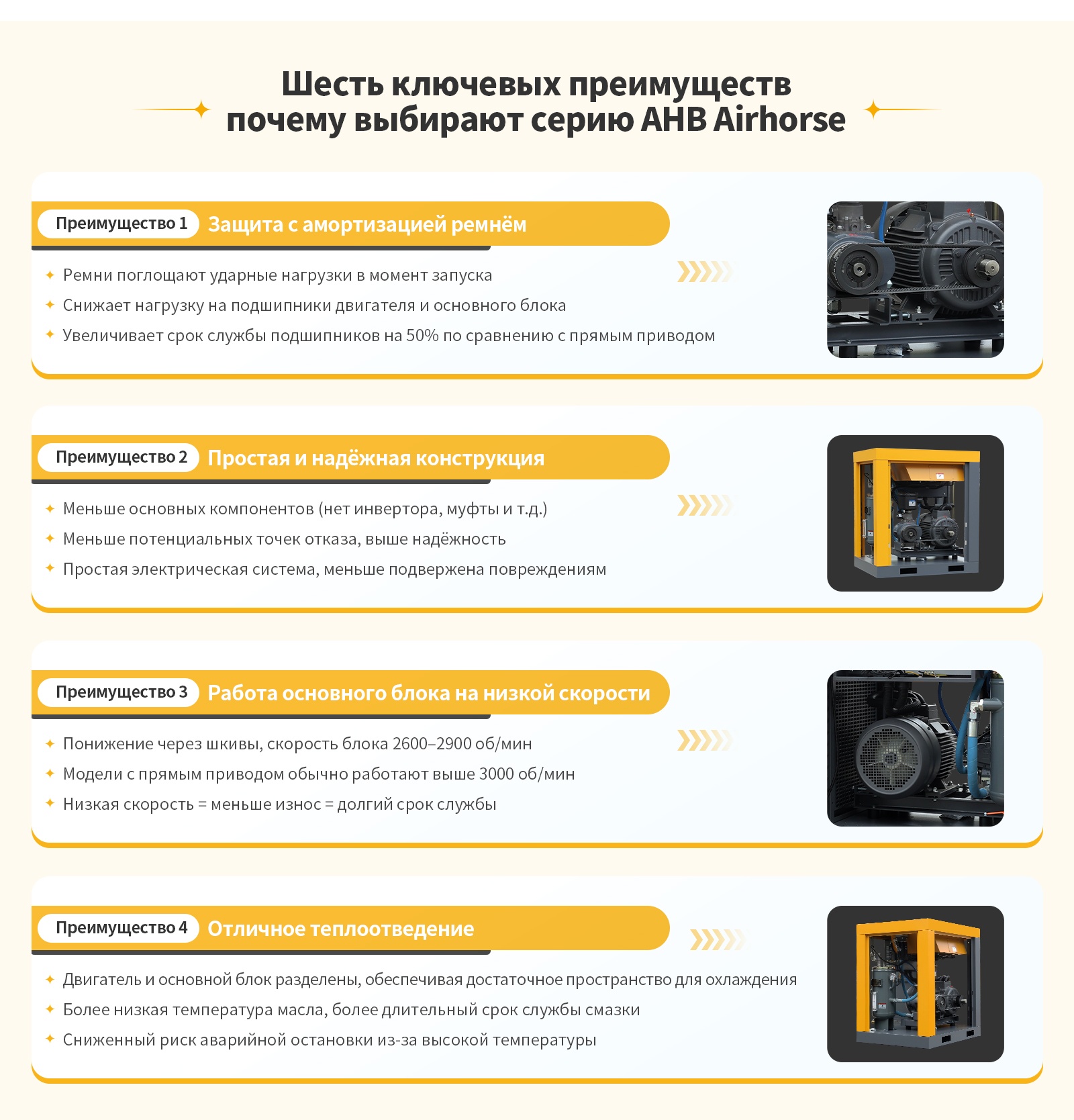 Шесть ключевых преимуществ почему выбирают серию AHB Airhorse

Преимущество 1 Защита с амортизацией ремнём

✦ Ремни поглощают ударные нагрузки в момент запуска
✦ Снижает нагрузку на подшипники двигателя и основного блока
✦ Увеличивает срок службы подшипников на 50% по сравнению с прямым приводом

Преимущество 2 Простая и надёжная конструкция

✦ Меньше основных компонентов (нет инвертора, муфты и т.д.)
✦ Меньше потенциальных точек отказа, выше надёжность
✦ Простая электрическая система, меньше подвержена повреждениям

Преимущество 3 Работа основного блока на низкой скорости

✦ Понижение через шкивы, скорость блока 2600–2900 об/мин
✦ Модели с прямым приводом обычно работают выше 3000 об/мин
✦ Низкая скорость = меньше износ = долгий срок службы

Преимущество 4 Отличное теплоотведение

✦ Двигатель и основной блок разделены, обеспечивая достаточное пространство для охлаждения
✦ Более низкая температура масла, более длительный срок службы смазки
✦ Сниженный риск аварийной остановки из-за высокой температуры